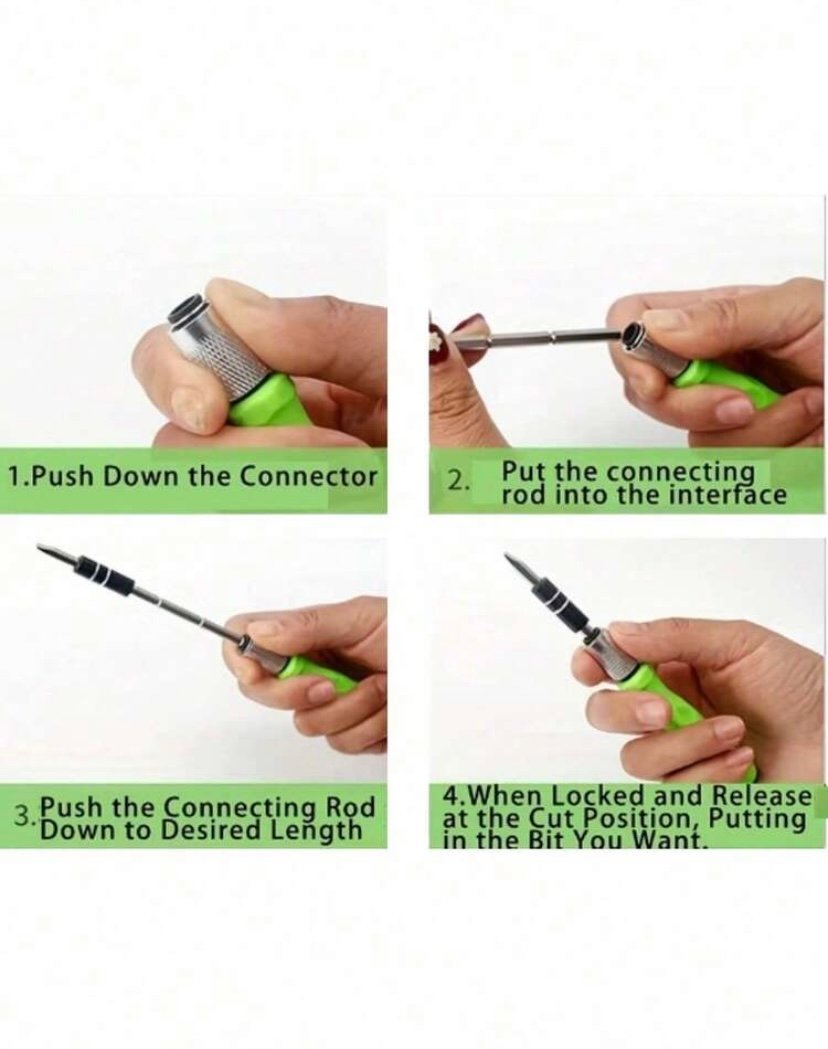 1.Push Down the Connector

2. Put the connecting rod into the interface

3. Push the Connecting Rod Down to Desired Length

4.When Locked and Release at the Cut Position, Putting in the Bit You Want.